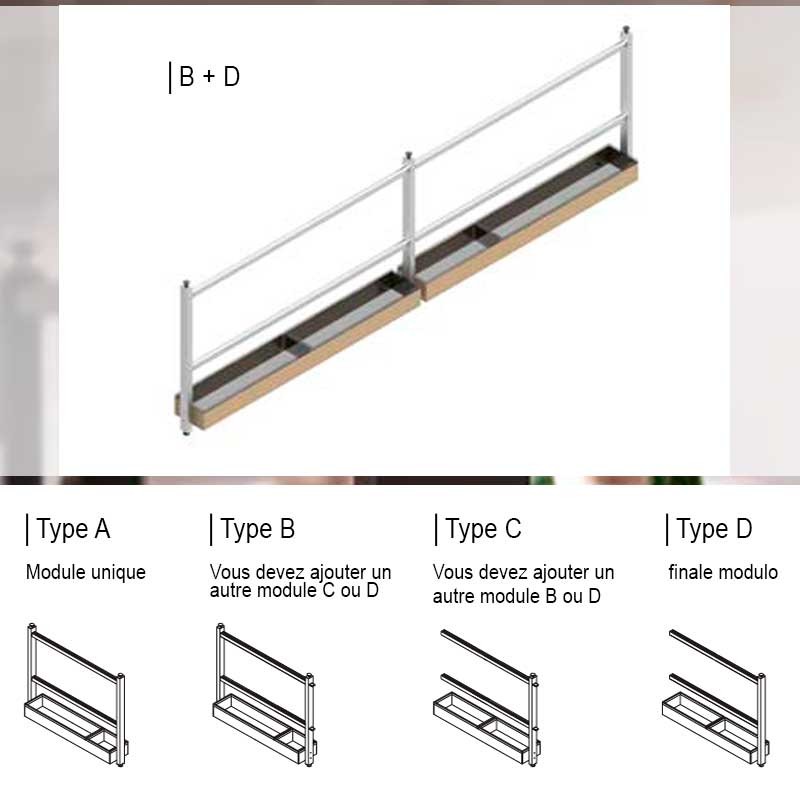 B + D

Type A
Module unique

Type B
Vous devez ajouter un autre module C ou D

Type C
Vous devez ajouter un autre module B ou D

Type D
finale modulo