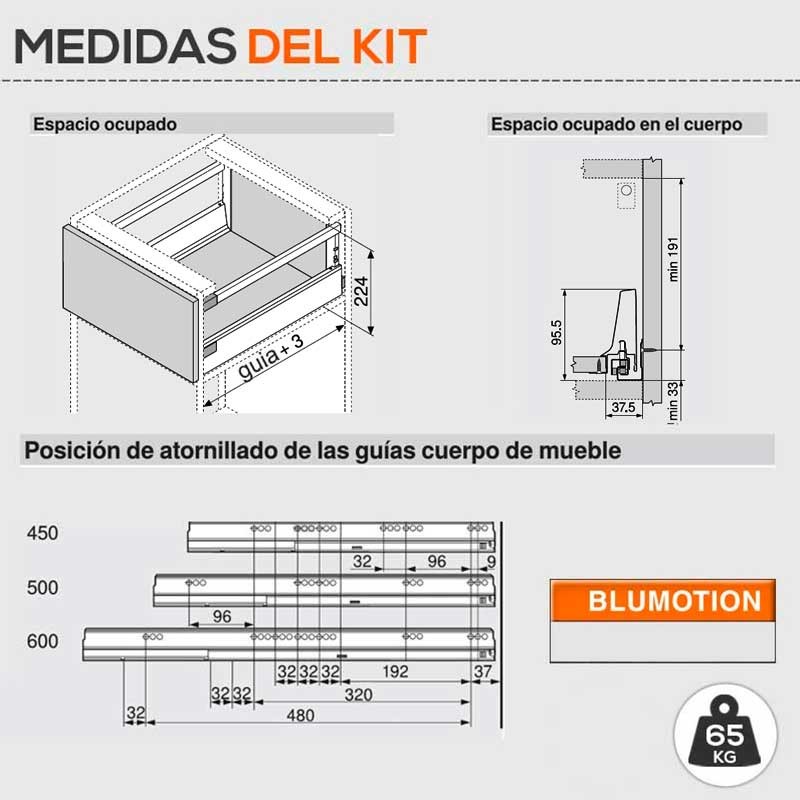 MEDIDAS DEL KIT

Espacio ocupado

224

guia + 3

Espacio ocupado en el cuerpo

min 191

95.5

37.5

min 33

Posición de atornillado de las guías cuerpo de mueble

450

32

96

9

500

96

600

32

32

32

192

37

32

32

320

32

480

BLUMOTION

65 KG