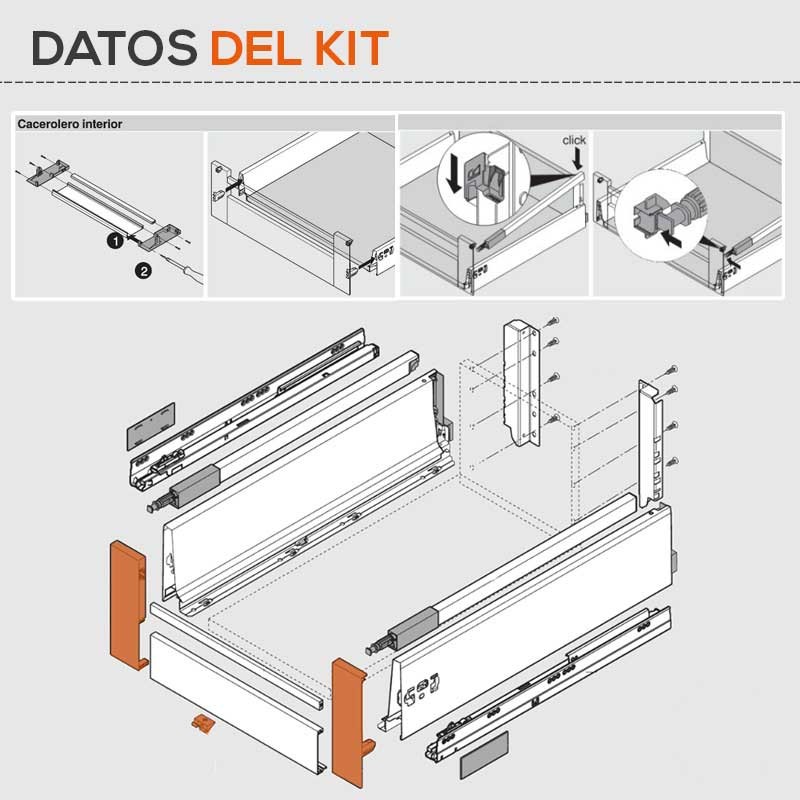 DATOS DEL KIT

Cacerolero interior

1

2

click