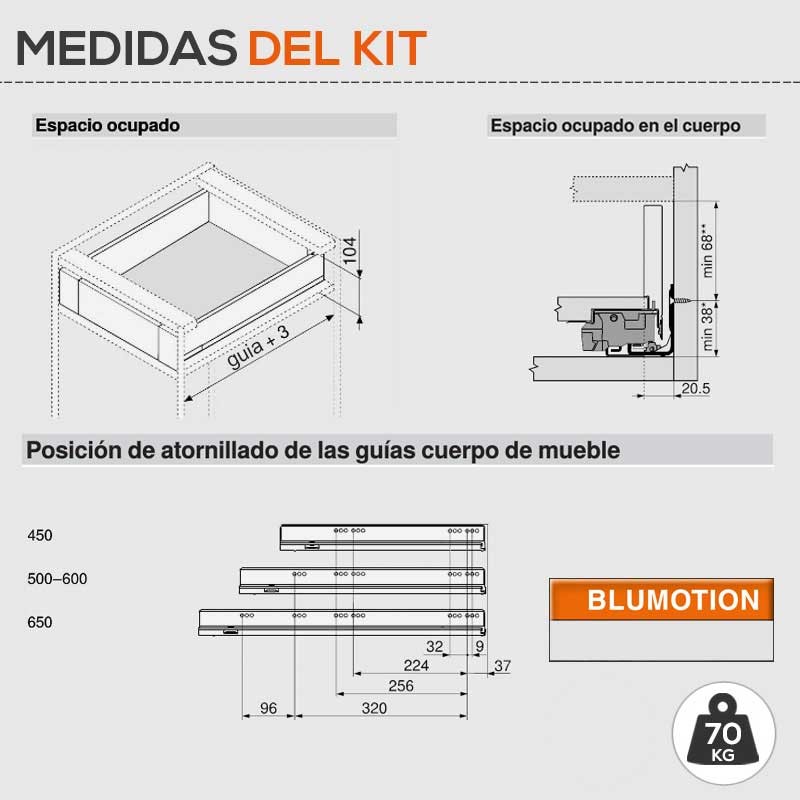 MEDIDAS DEL KIT

Espacio ocupado

104

guia + 3

Espacio ocupado en el cuerpo

min 68**

min 38*

20.5

Posición de atornillado de las guías cuerpo de mueble

450

500–600

650

32

9

224

37

256

96

320

BLUMOTION

70 KG