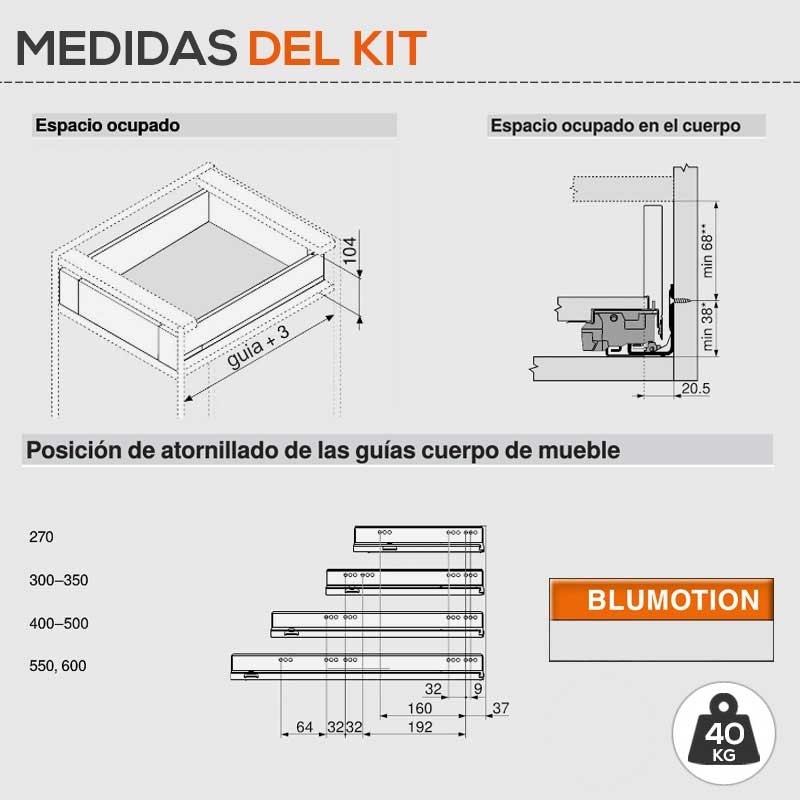 MEDIDAS DEL KIT

Espacio ocupado

104

guia + 3

Espacio ocupado en el cuerpo

min 68**

min 38*

20.5

Posición de atornillado de las guías cuerpo de mueble

270

300–350

400–500

550, 600

32

9

160

37

64

32

32

192

BLUMOTION

40
KG