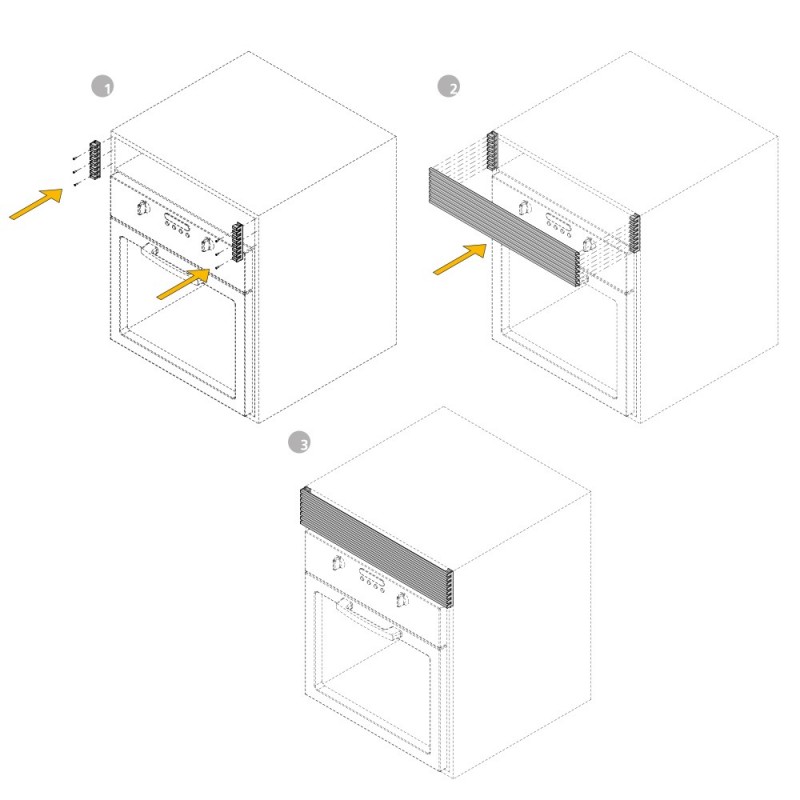 1

2

3