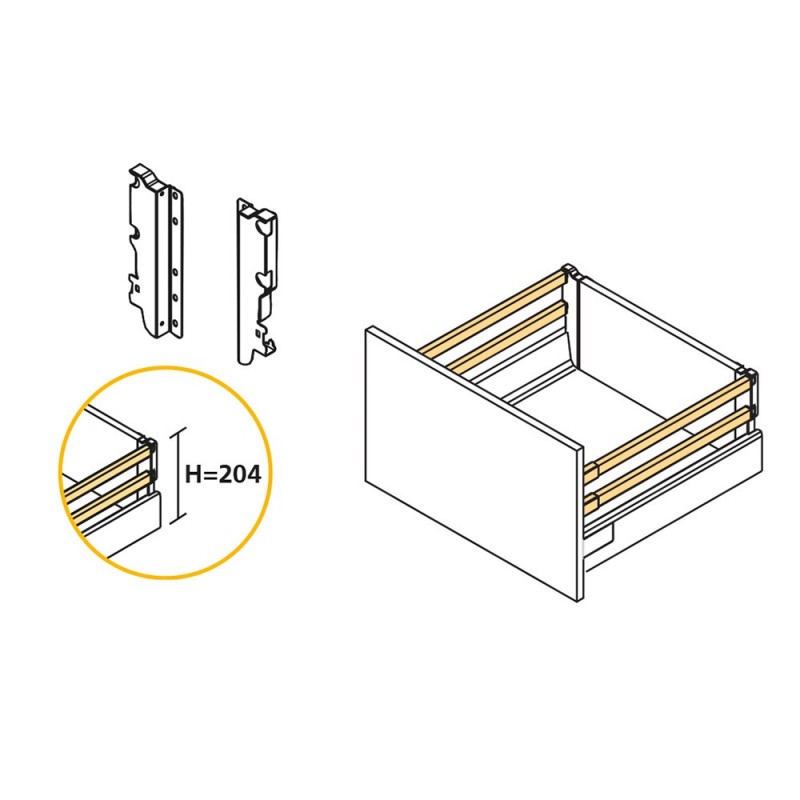 H=204