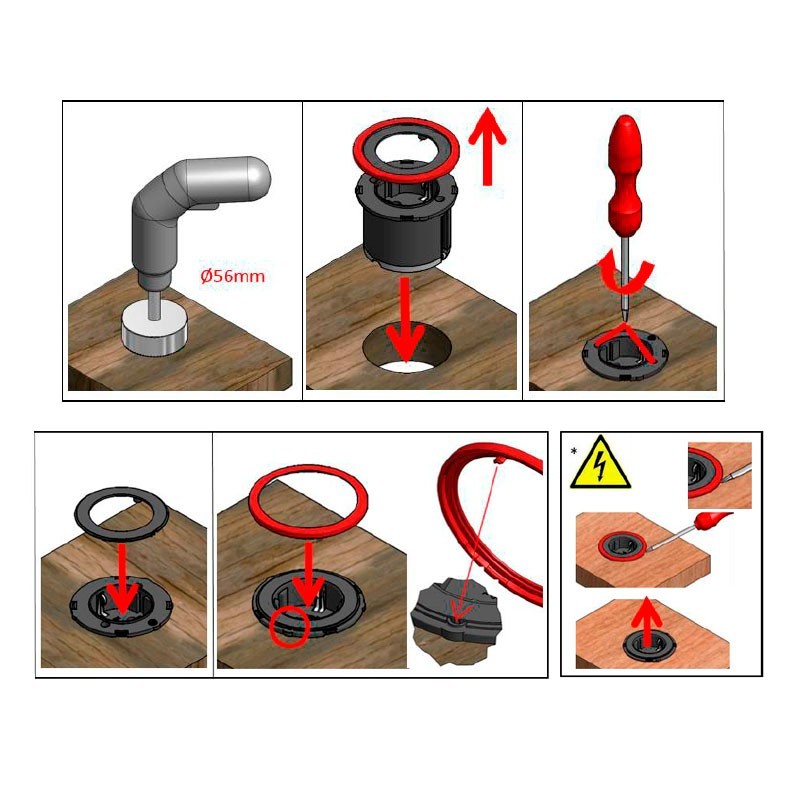 Ø56mm

*