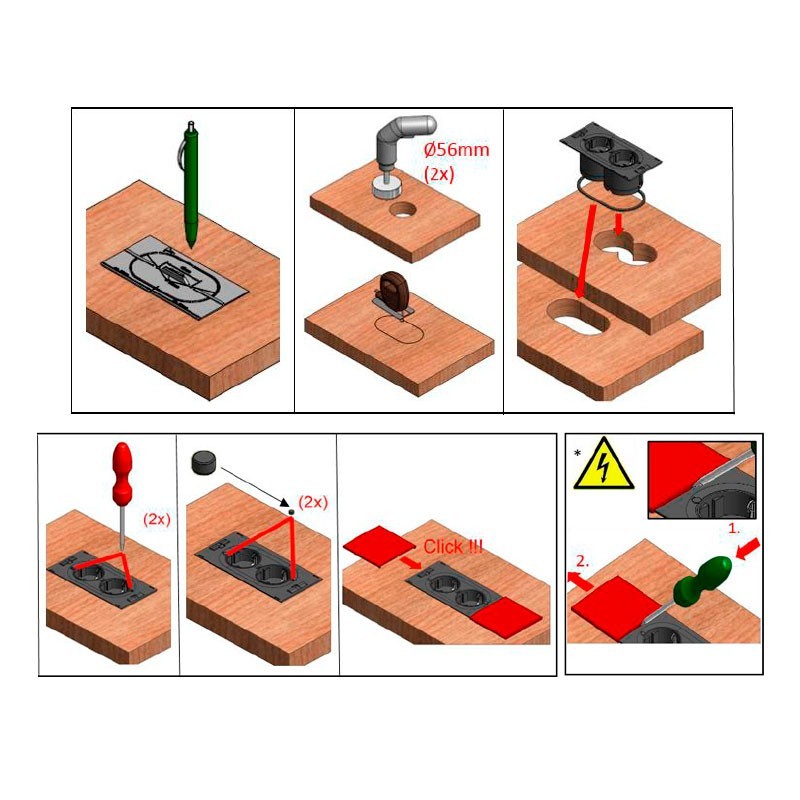 Ø56mm
(2x)

(2x)

(2x)

Click !!!

*

1.

2.