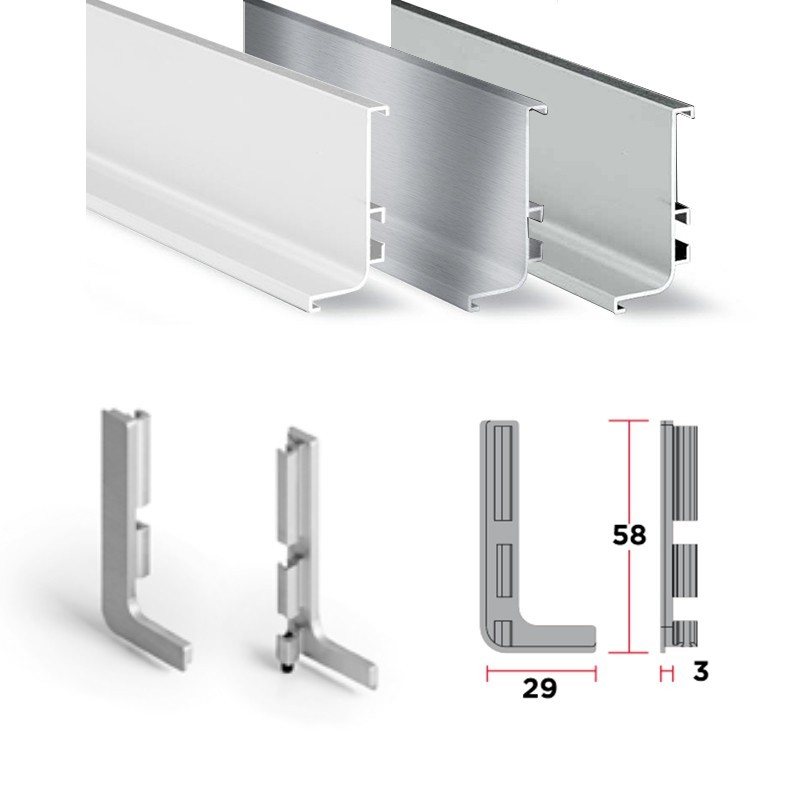 58
29
3